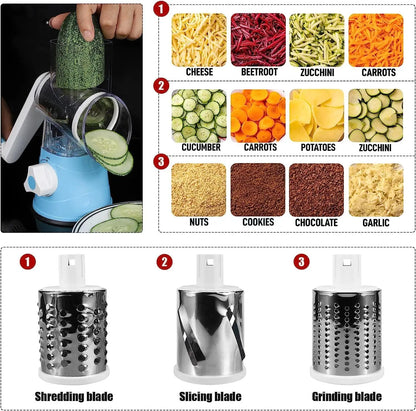 1
CHEESE
BEETROOT
ZUCCHINI
CARROTS

2
CUCUMBER
CARROTS
POTATOES
ZUCCHINI

3
NUTS
COOKIES
CHOCOLATE
GARLIC

1
Shredding blade

2
Slicing blade

3
Grinding blade