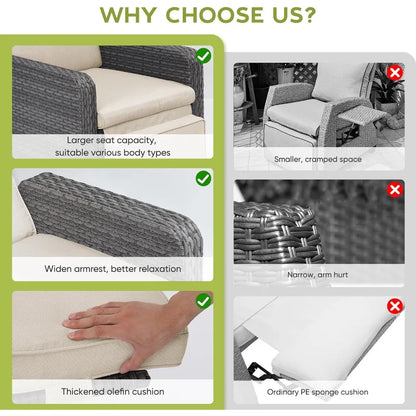 WHY CHOOSE US?

Larger seat capacity, suitable various body types

Widen armrest, better relaxation

Thickened olefin cushion

Smaller, cramped space

Narrow, arm hurt

Ordinary PE sponge cushion