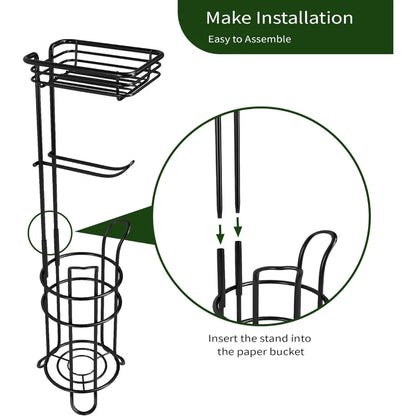 Make Installation
Easy to Assemble

Insert the stand into the paper bucket